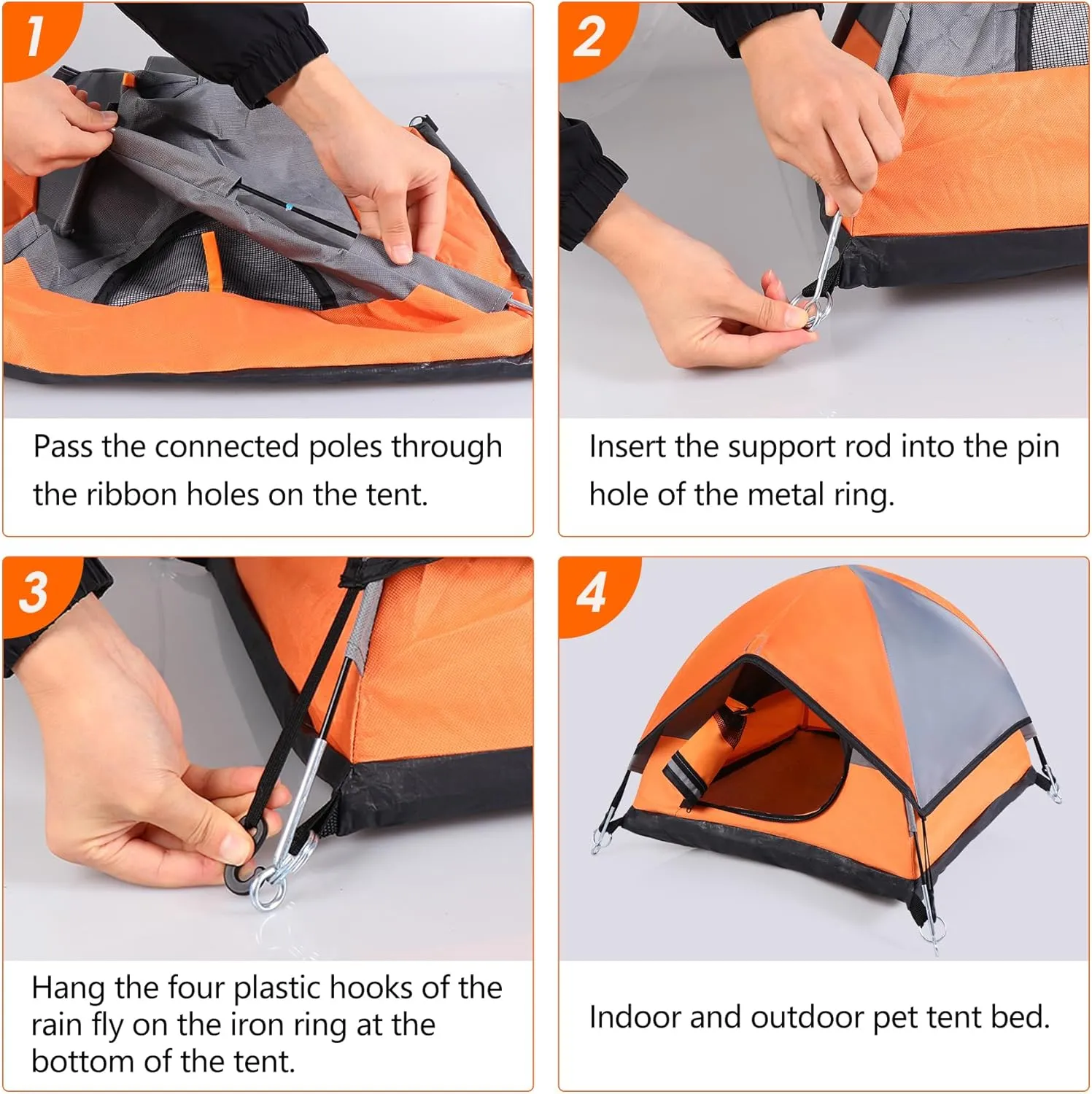 1

Pass the connected poles through the ribbon holes on the tent.

2

Insert the support rod into the pin hole of the metal ring.

3

Hang the four plastic hooks of the rain fly on the iron ring at the bottom of the tent.

4

Indoor and outdoor pet tent bed.